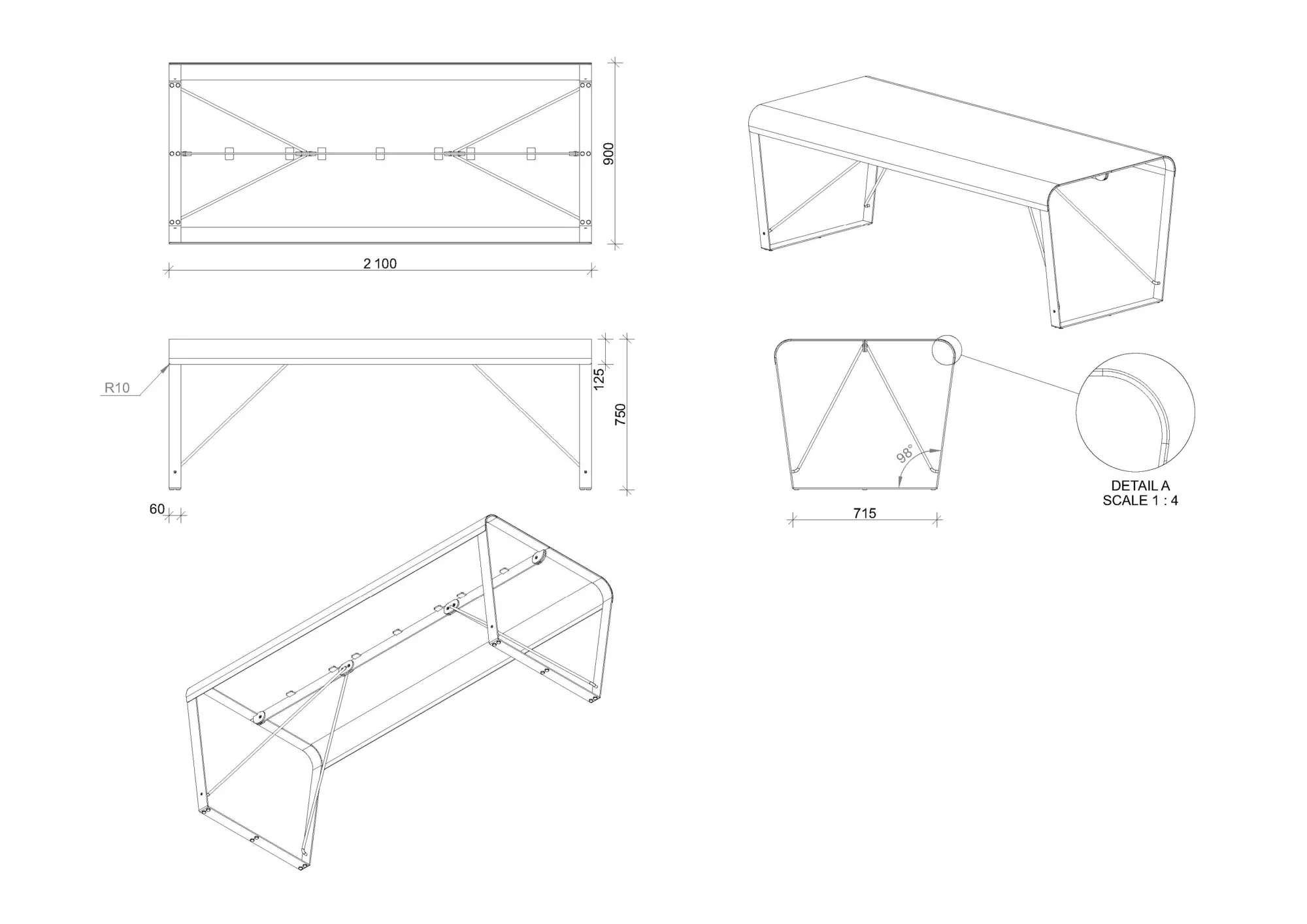 900

2 100

R10

125

750

60

98°

715

DETAIL A
SCALE 1 : 4