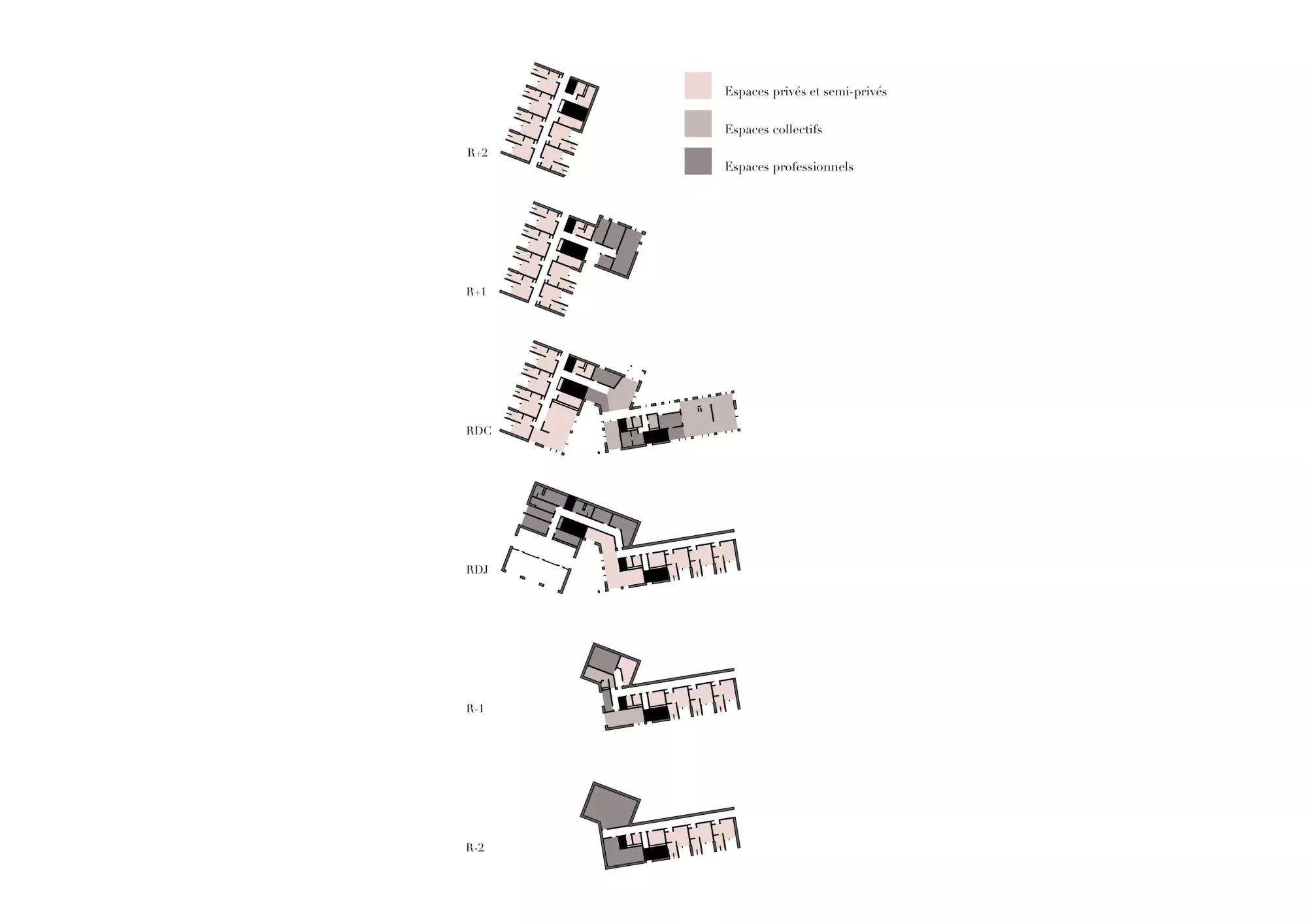 Espaces privés et semi-privés

Espaces collectifs

Espaces professionnels

R+2

R+1

RDC

RDJ

R-1

R-2